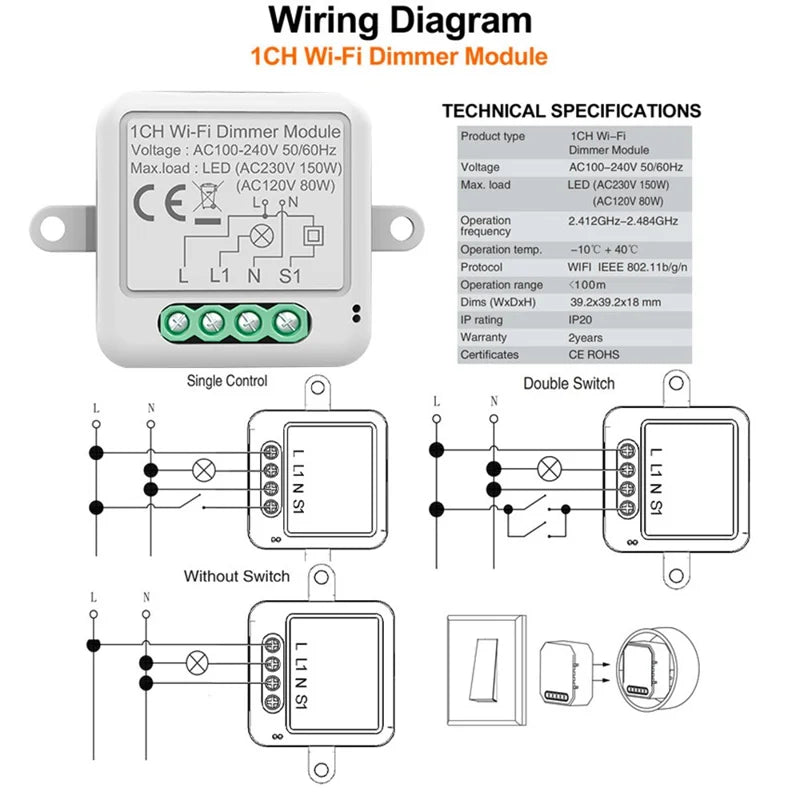 Wiring Diagram
1CH Wi-Fi Dimmer Module

1CH Wi-Fi Dimmer Module
Voltage : AC100-240V 50/60Hz
Max.load : LED (AC230V 150W)
(AC120V 80W)
CE
L N
L L1 N S1

TECHNICAL SPECIFICATIONS

| Product type | 1CH Wi-Fi Dimmer Module |
|---|---|
| Voltage | AC100-240V 50/60Hz |
| Max. load | LED (AC230V 150W) (AC120V 80W) |
| Operation frequency | 2.412GHz-2.484GHz |
| Operation temp. | -10℃ + 40℃ |
| Protocol | WIFI IEEE 802.11b/g/n |
| Operation range | <100m |
| Dims (WxDxH) | 39.2x39.2x18 mm |
| IP rating | IP20 |
| Warranty | 2years |
| Certificates | CE ROHS |

Single Control
L N
L L1 N S1

Double Switch
L N
L L1 N S1

Without Switch
L N
L L1 N S1